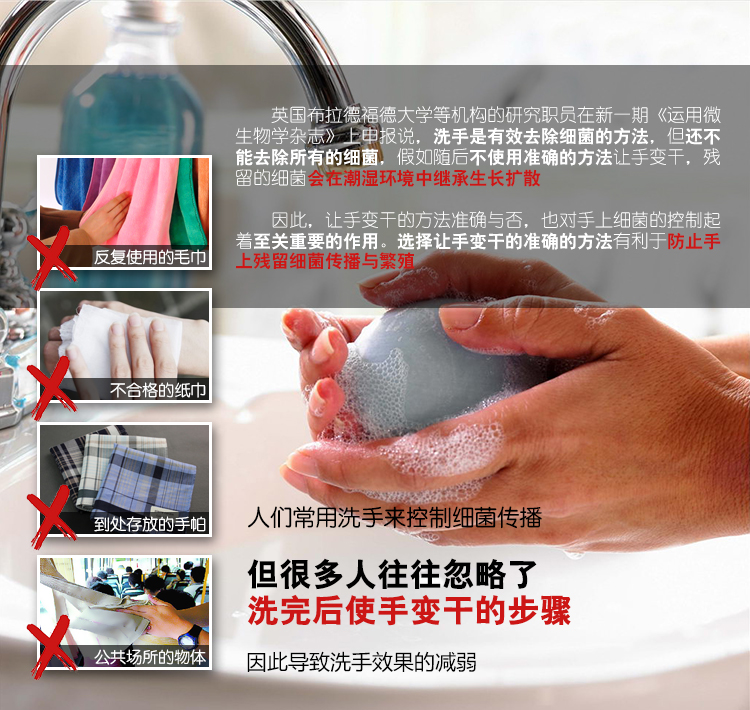 英国布拉德福德大学等机构的研究职员在新一期《运用微生物学杂志》上申报说，洗手是有效去除细菌的方法，但还不能去除所有的细菌，假如随后不使用准确的方法让手变干，残留的细菌会在潮湿环境中继承生长扩散

因此，让手变干的方法准确与否，也对手上细菌的控制起着至关重要的作用。选择让手变干的准确的方法有利于防止手上残留细菌传播与繁殖

反复使用的毛巾

不合格的纸巾

到处存放的手帕

公共场所的物体

人们常用洗手来控制细菌传播

但很多人往往忽略了
洗完后使手变干的步骤

因此导致洗手效果的减弱