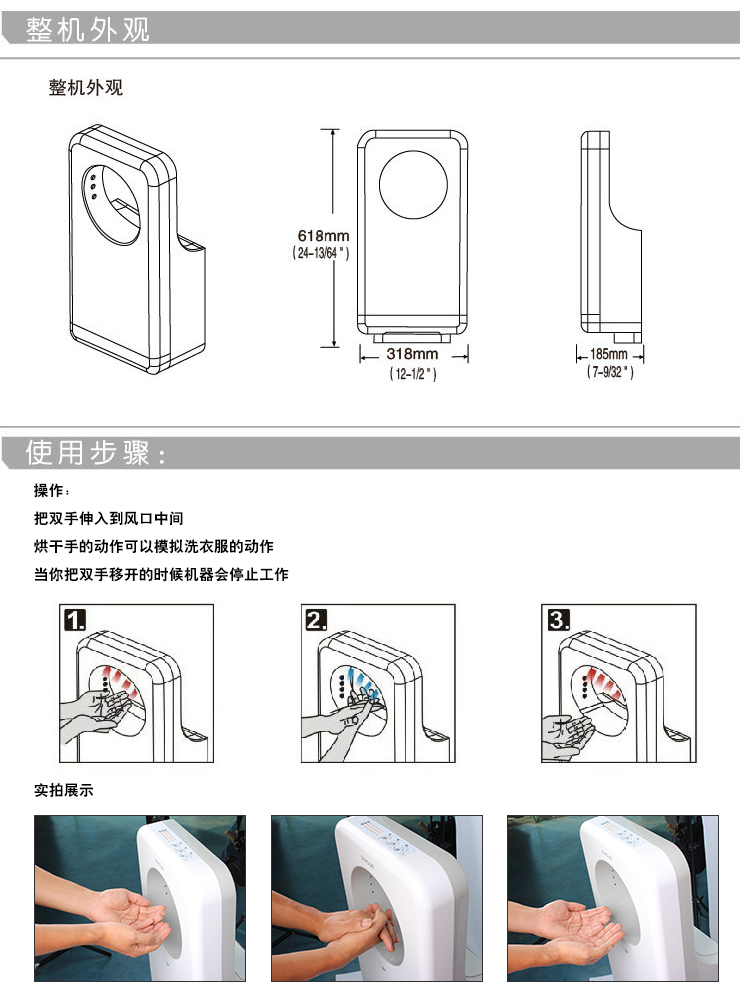 整机外观

整机外观

618mm
( 24-13/64 " )

318mm
( 12-1/2 " )

185mm
( 7-9/32 " )

使用步骤：

操作：

把双手伸入到风口中间

烘干手的动作可以模拟洗衣服的动作

当你把双手移开的时候机器会停止工作

1.

2.

3.

实拍展示