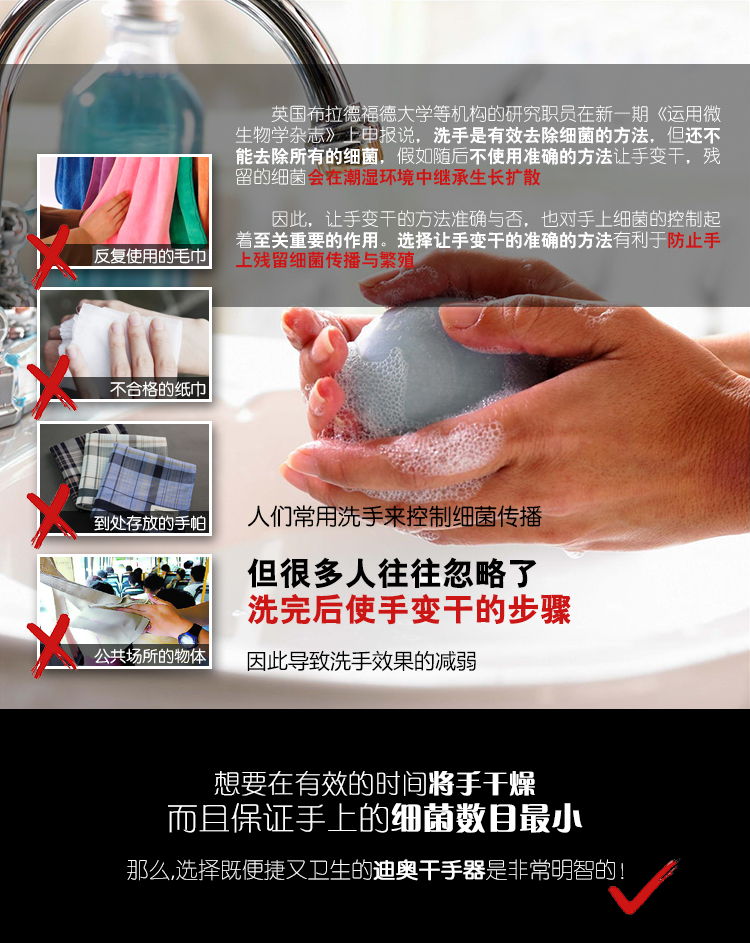 英国布拉德福德大学等机构的研究职员在新一期《运用微生物学杂志》上申报说，洗手是有效去除细菌的方法，但还不能去除所有的细菌，假如随后不使用准确的方法让手变干，残留的细菌会在潮湿环境中继承生长扩散

因此，让手变干的方法准确与否，也对手上细菌的控制起着至关重要的作用。选择让手变干的准确的方法有利于防止手上残留细菌传播与繁殖

反复使用的毛巾

不合格的纸巾

到处存放的手帕

公共场所的物体

人们常用洗手来控制细菌传播

但很多人往往忽略了
洗完后使手变干的步骤

因此导致洗手效果的减弱

想要在有效的时间将手干燥
而且保证手上的细菌数目最小

那么,选择既便捷又卫生的迪奥干手器是非常明智的!